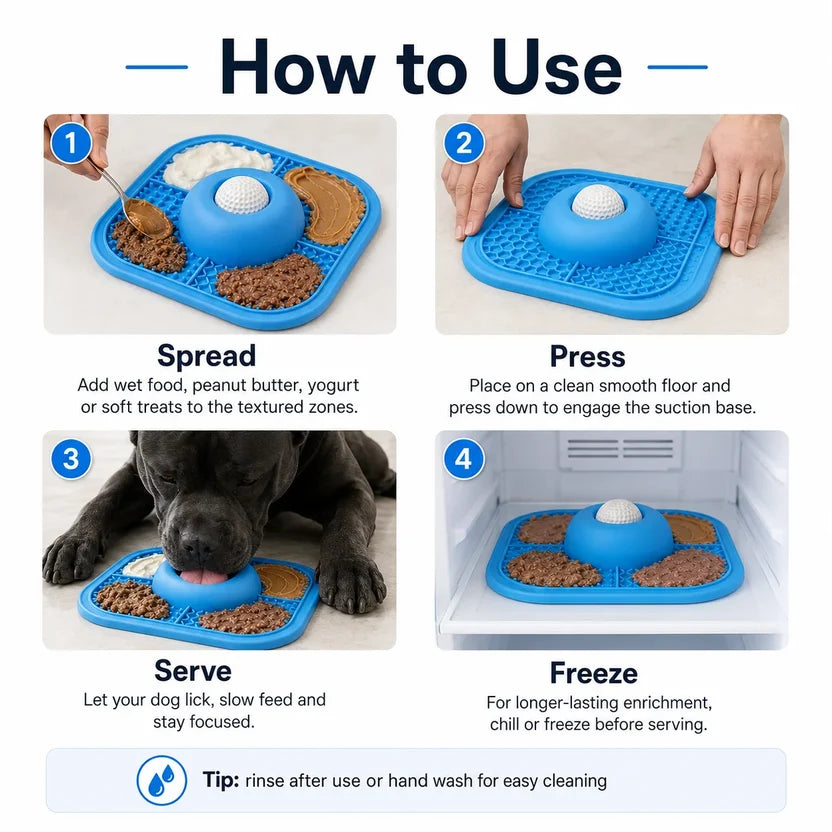 How to Use

1

Spread
Add wet food, peanut butter, yogurt or soft treats to the textured zones.

2

Press
Place on a clean smooth floor and press down to engage the suction base.

3

Serve
Let your dog lick, slow feed and stay focused.

4

Freeze
For longer-lasting enrichment, chill or freeze before serving.

Tip: rinse after use or hand wash for easy cleaning